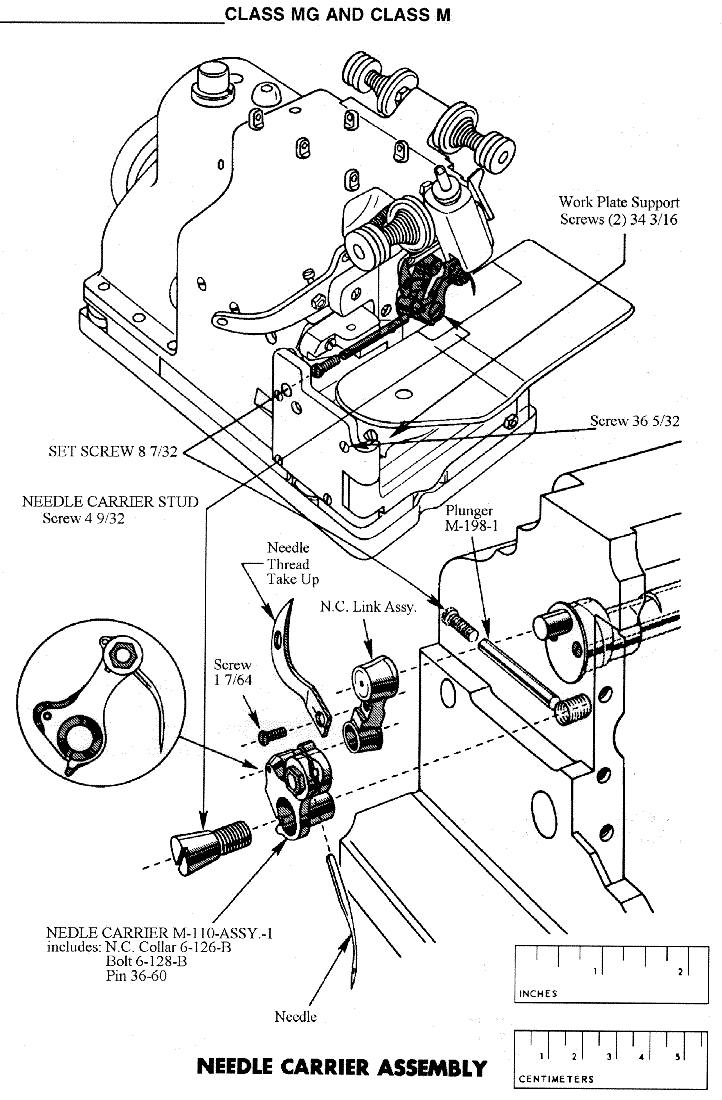 CLASS MG AND CLASS M

Work Plate Support Screws (2) 34 3/16

Screw 36 5/32

SET SCREW 8 7/32

NEEDLE CARRIER STUD Screw 4 9/32

Plunger M-198-1

Needle Thread Take Up

N.C. Link Assy.

Screw 1 7/64

NEDLE CARRIER M-110-ASSY.-1
includes: N.C. Collar 6-126-B
Bolt 6-128-B
Pin 36-60

Needle

1 2
INCHES

1 2 3 4 5
CENTIMETERS

NEEDLE CARRIER ASSEMBLY