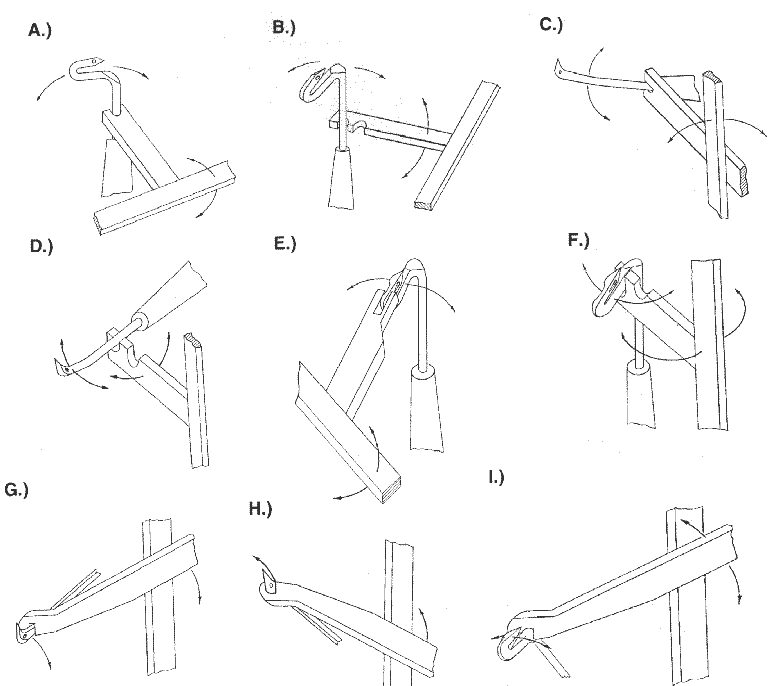 A.)

B.)

C.)

D.)

E.)

F.)

G.)

H.)

I.)